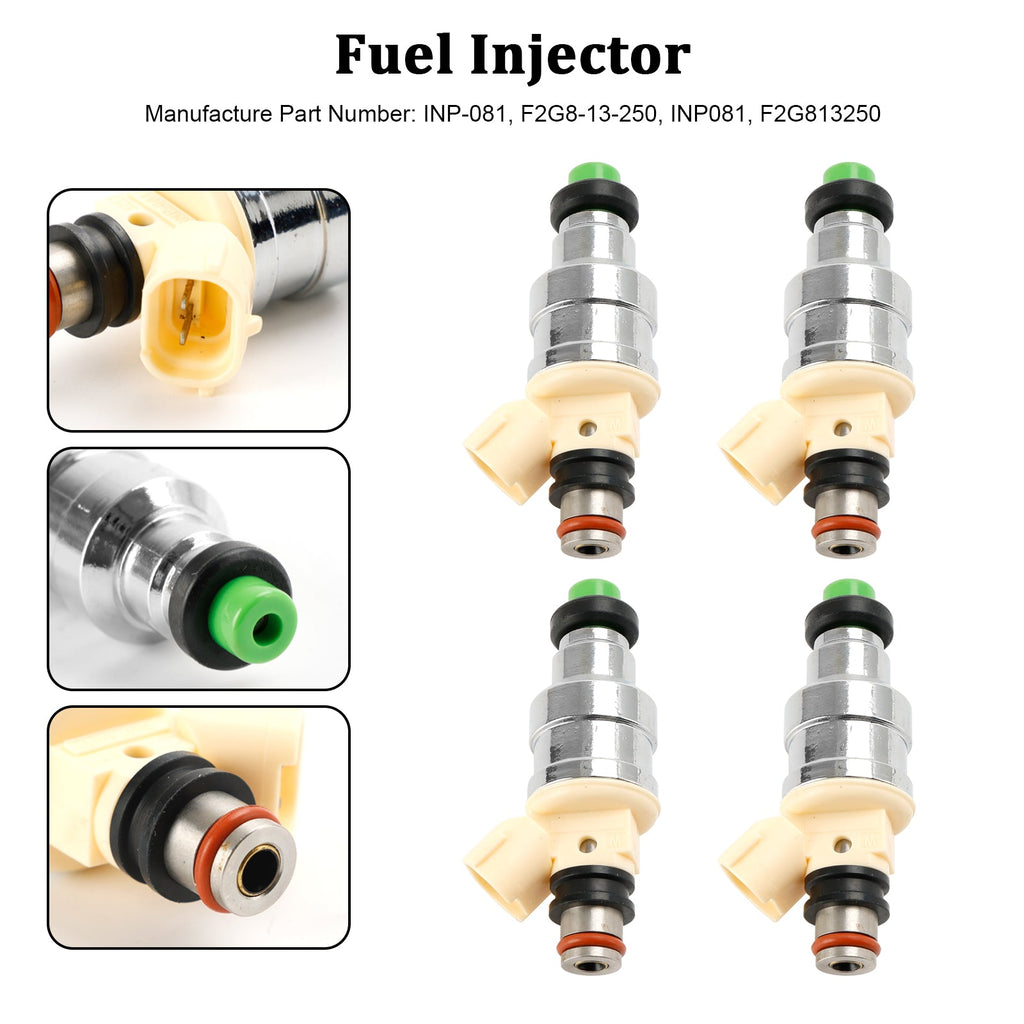 Fuel Injector

Manufacture Part Number: INP-081, F2G8-13-250, INP081, F2G813250