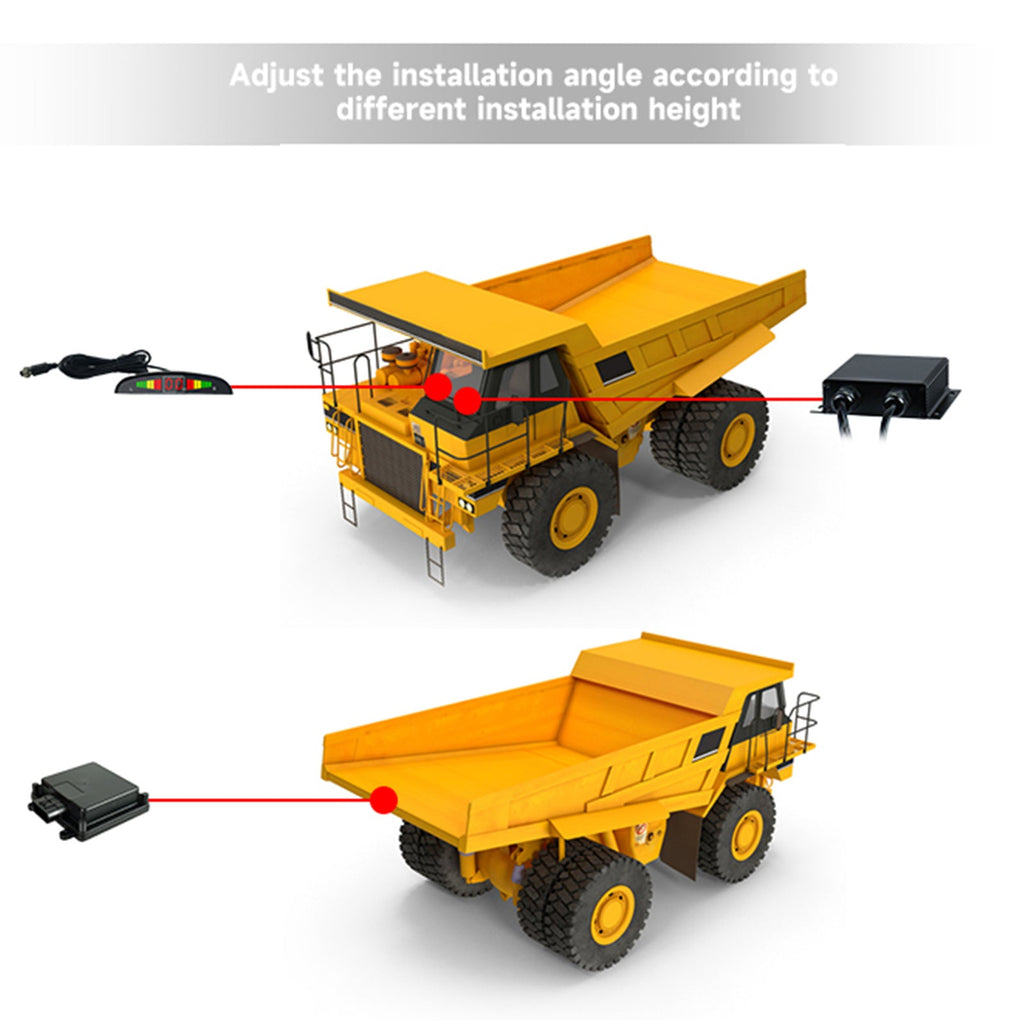 Adjust the installation angle according to different installation height