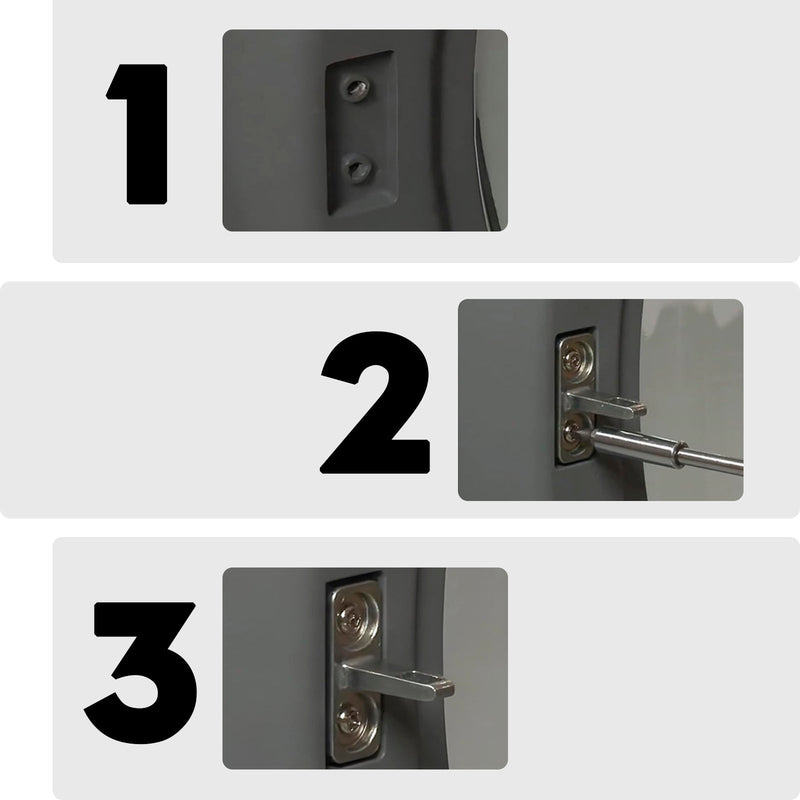 1

2

3