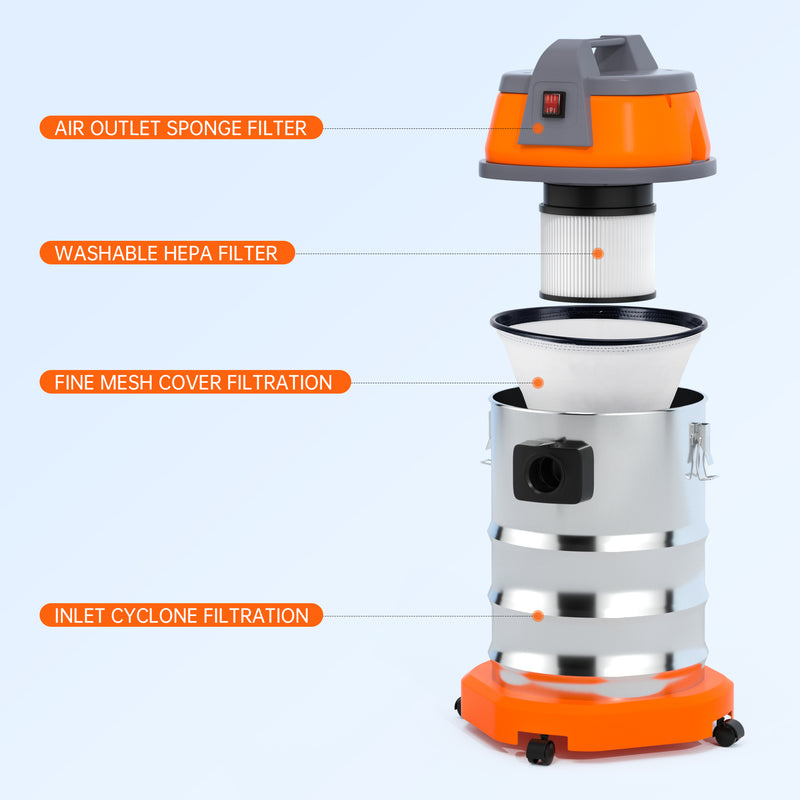 AIR OUTLET SPONGE FILTER

WASHABLE HEPA FILTER

FINE MESH COVER FILTRATION

INLET CYCLONE FILTRATION