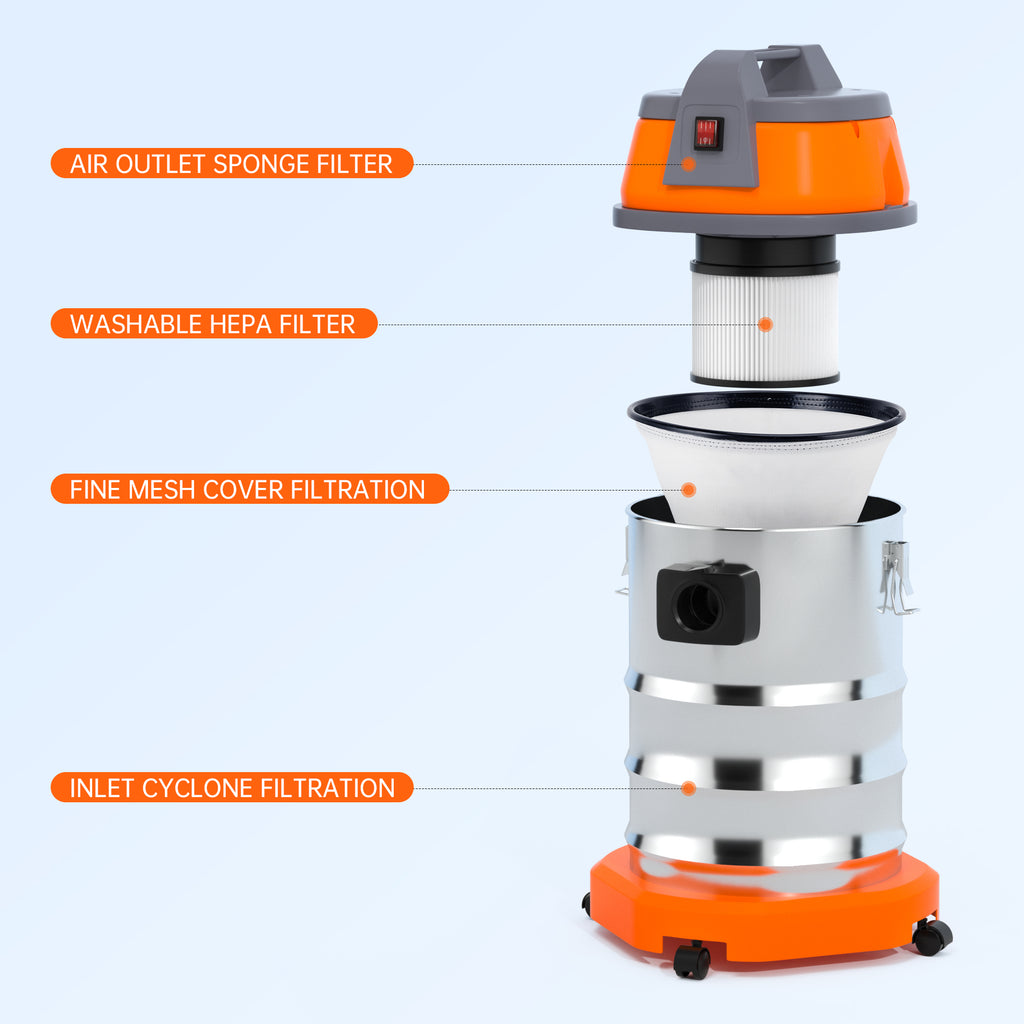 AIR OUTLET SPONGE FILTER

WASHABLE HEPA FILTER

FINE MESH COVER FILTRATION

INLET CYCLONE FILTRATION