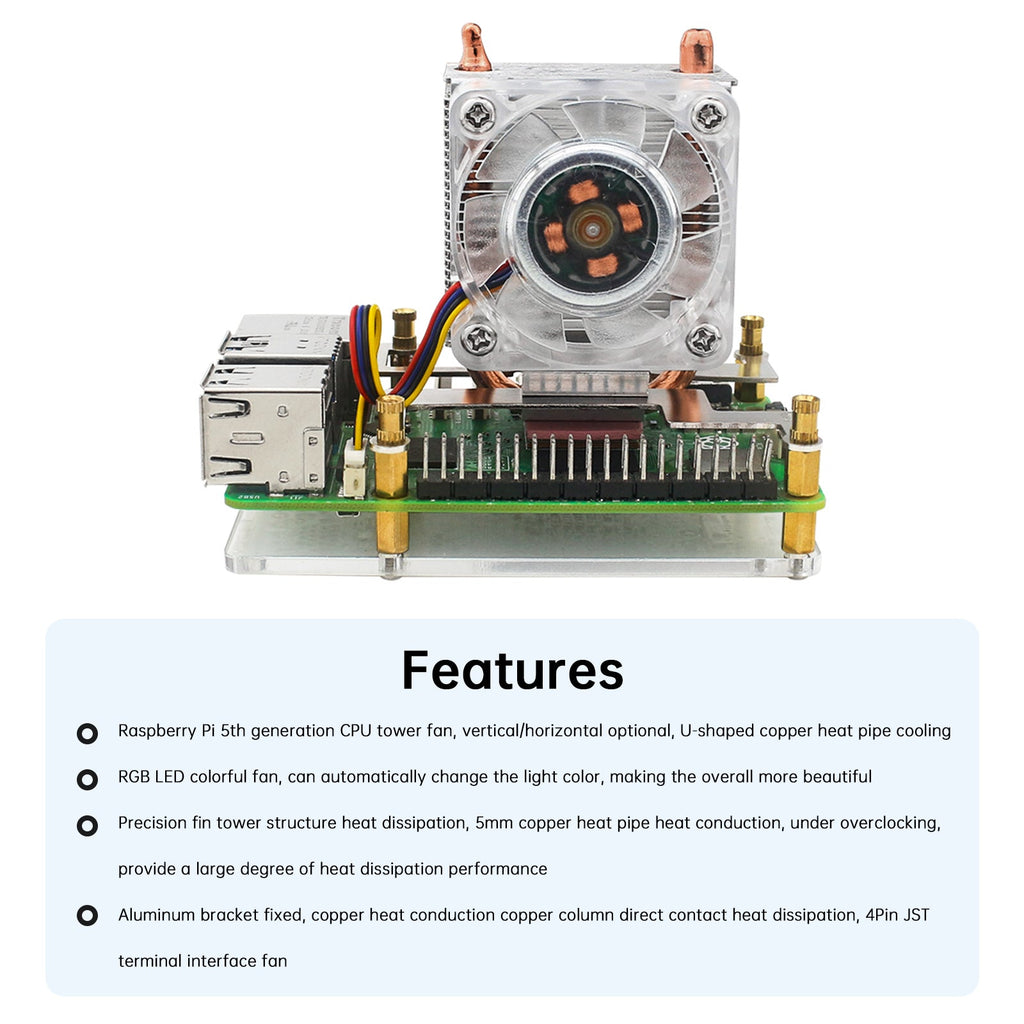 Features

Raspberry Pi 5th generation CPU tower fan, vertical/horizontal optional, U-shaped copper heat pipe cooling

RGB LED colorful fan, can automatically change the light color, making the overall more beautiful

Precision fin tower structure heat dissipation, 5mm copper heat pipe heat conduction, under overclocking, provide a large degree of heat dissipation performance

Aluminum bracket fixed, copper heat conduction copper column direct contact heat dissipation, 4Pin JST terminal interface fan