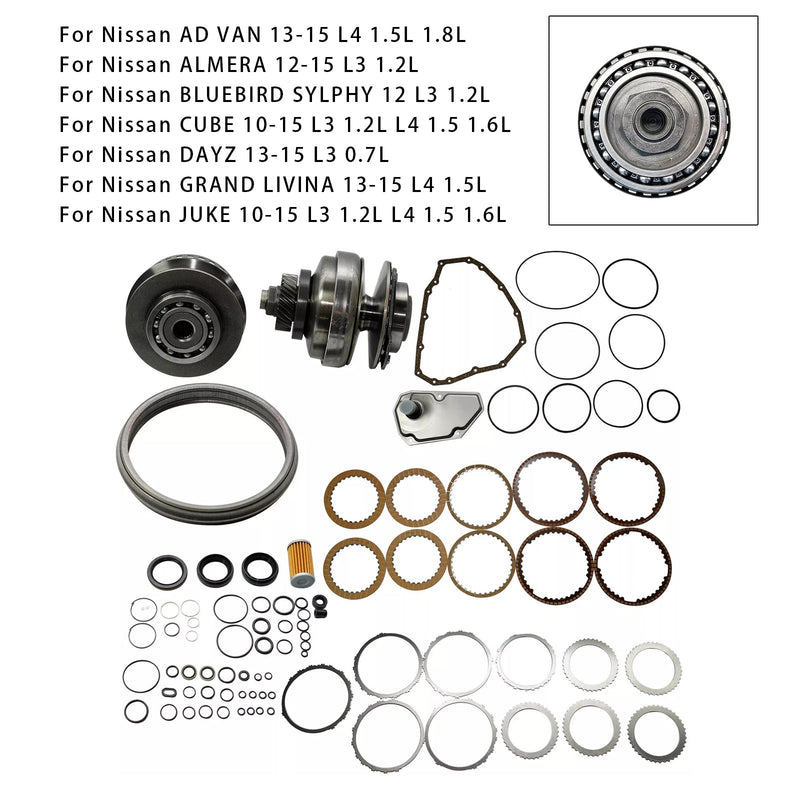 For Nissan AD VAN 13-15 L4 1.5L 1.8L
For Nissan ALMERA 12-15 L3 1.2L
For Nissan BLUEBIRD SYLPHY 12 L3 1.2L
For Nissan CUBE 10-15 L3 1.2L L4 1.5 1.6L
For Nissan DAYZ 13-15 L3 0.7L
For Nissan GRAND LIVINA 13-15 L4 1.5L
For Nissan JUKE 10-15 L3 1.2L L4 1.5 1.6L