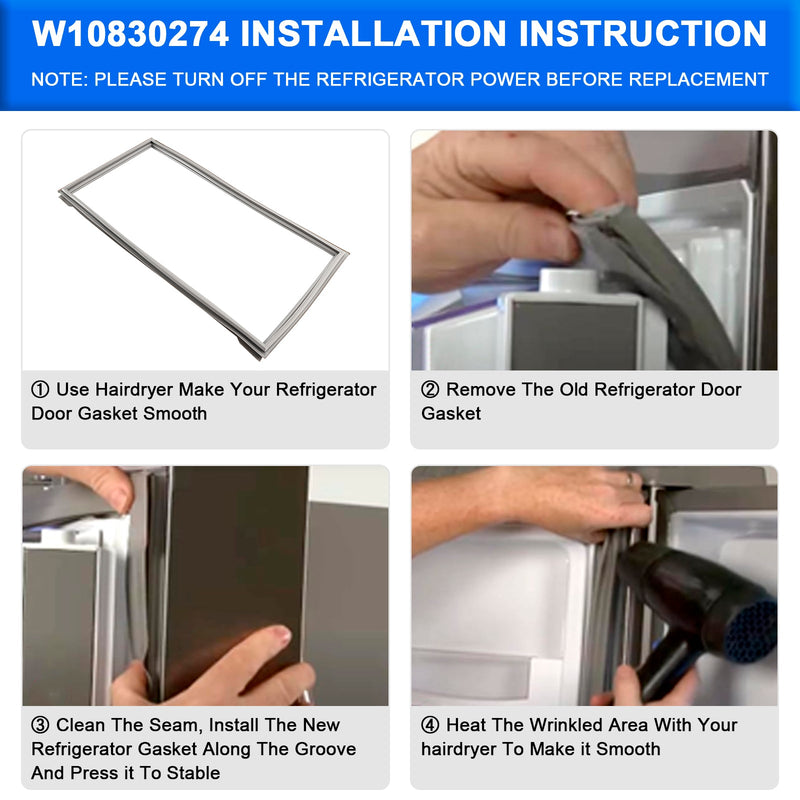 W10830274 INSTALLATION INSTRUCTION

NOTE: PLEASE TURN OFF THE REFRIGERATOR POWER BEFORE REPLACEMENT

① Use Hairdryer Make Your Refrigerator Door Gasket Smooth

② Remove The Old Refrigerator Door Gasket

③ Clean The Seam, Install The New Refrigerator Gasket Along The Groove And Press it To Stable

④ Heat The Wrinkled Area With Your hairdryer To Make it Smooth