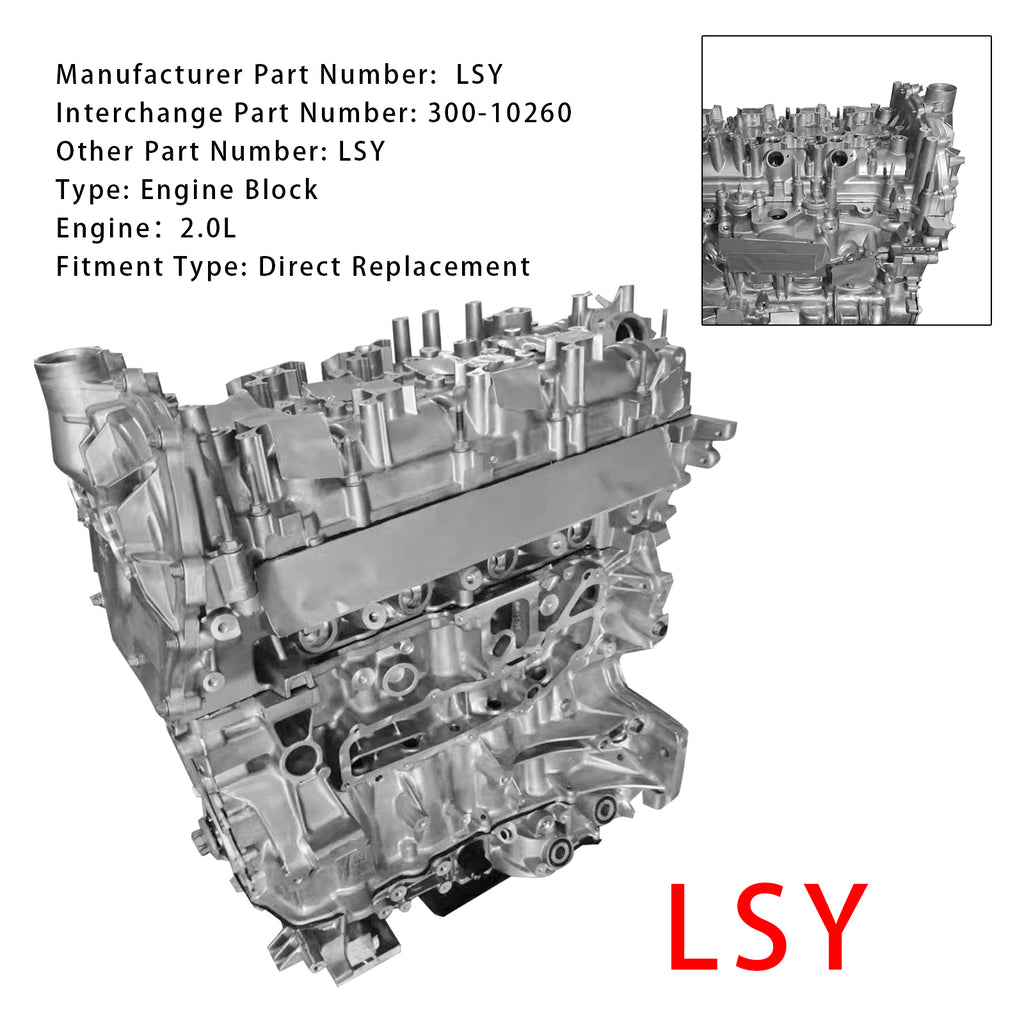 Manufacturer Part Number: LSY
Interchange Part Number: 300-10260
Other Part Number: LSY
Type: Engine Block
Engine: 2.0L
Fitment Type: Direct Replacement

LSY