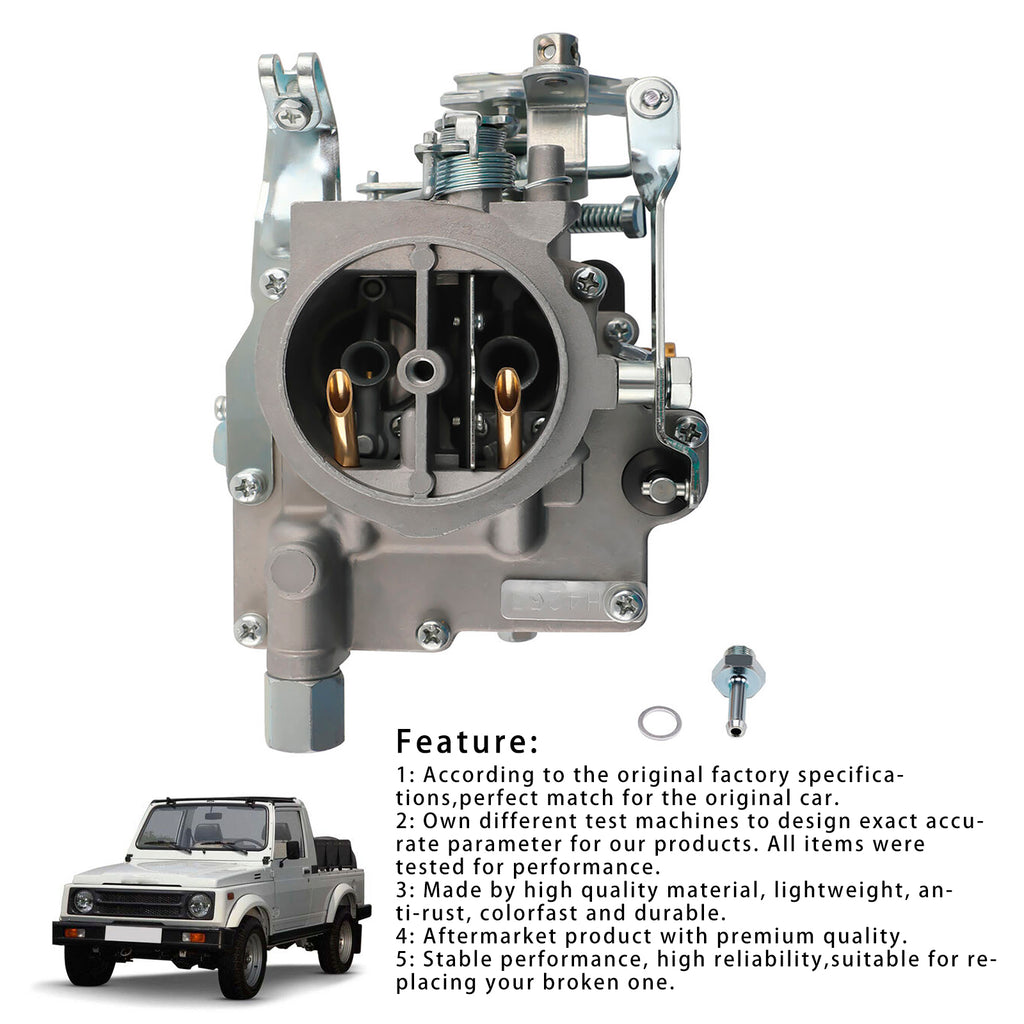 Feature:
1: According to the original factory specifications,perfect match for the original car.
2: Own different test machines to design exact accurate parameter for our products. All items were tested for performance.
3: Made by high quality material, lightweight, anti-rust, colorfast and durable.
4: Aftermarket product with premium quality.
5: Stable performance, high reliability,suitable for replacing your broken one.