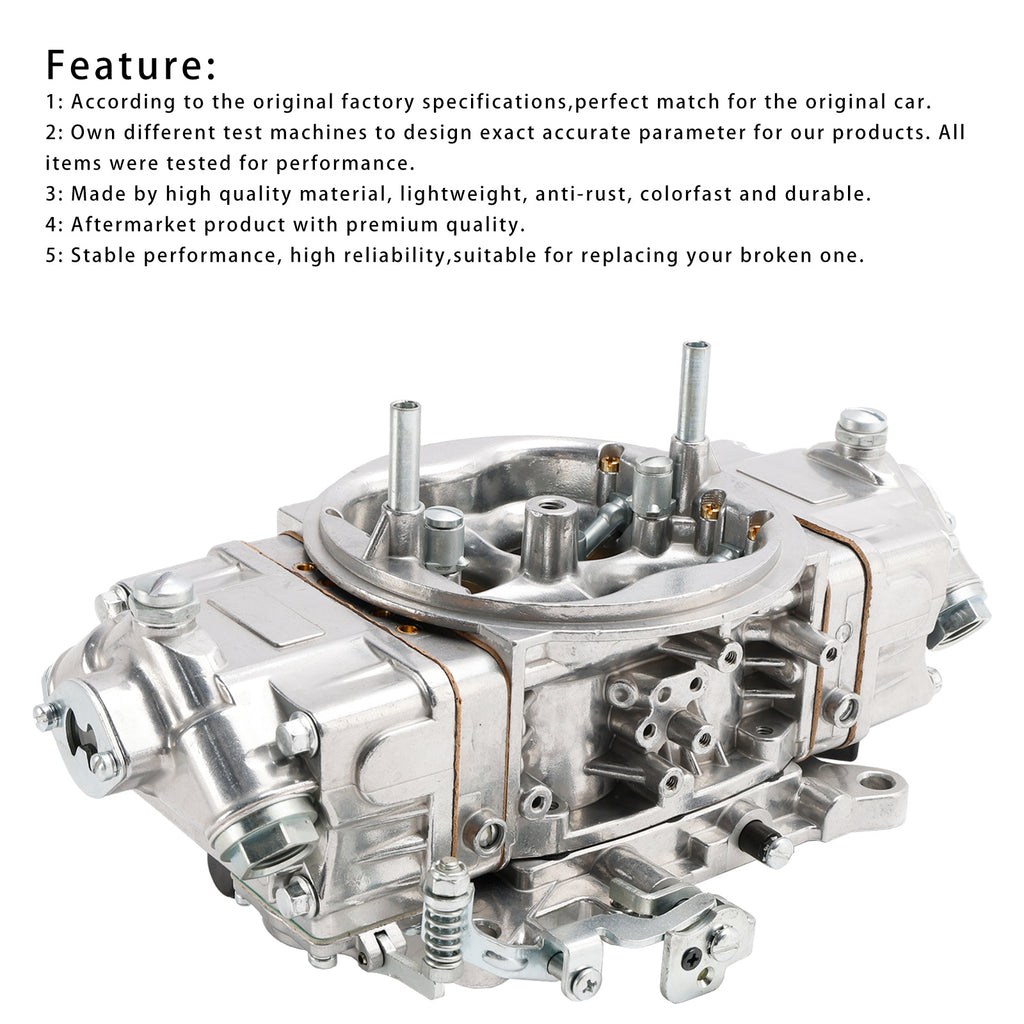 Feature:

1: According to the original factory specifications,perfect match for the original car.
2: Own different test machines to design exact accurate parameter for our products. All items were tested for performance.
3: Made by high quality material, lightweight, anti-rust, colorfast and durable.
4: Aftermarket product with premium quality.
5: Stable performance, high reliability,suitable for replacing your broken one.