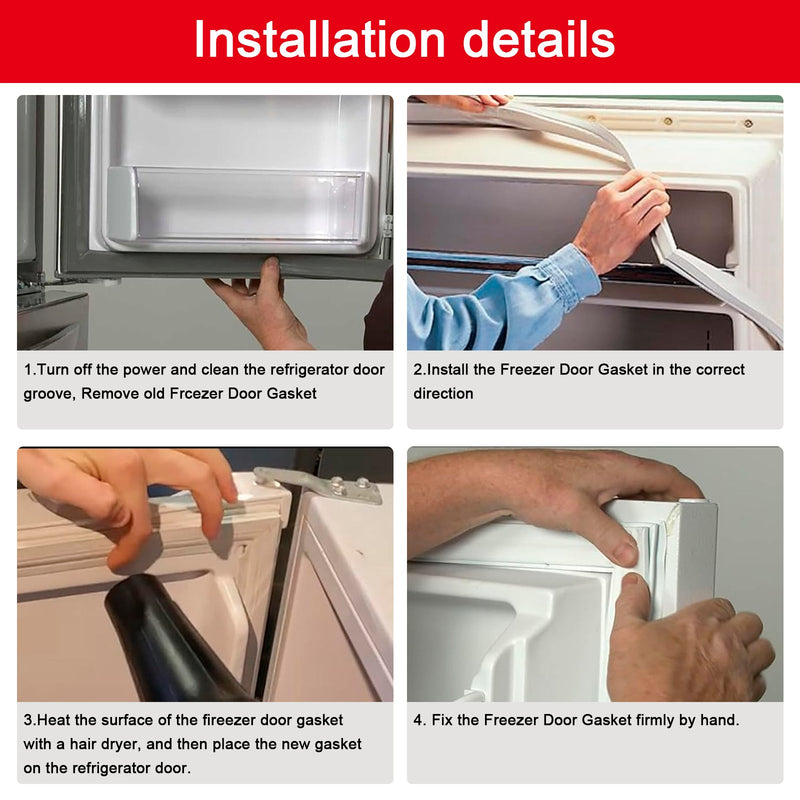 Installation details

1.Turn off the power and clean the refrigerator door groove, Remove old Frcezer Door Gasket

2.Install the Freezer Door Gasket in the correct direction

3.Heat the surface of the fireezer door gasket with a hair dryer, and then place the new gasket on the refrigerator door.

4. Fix the Freezer Door Gasket firmly by hand.