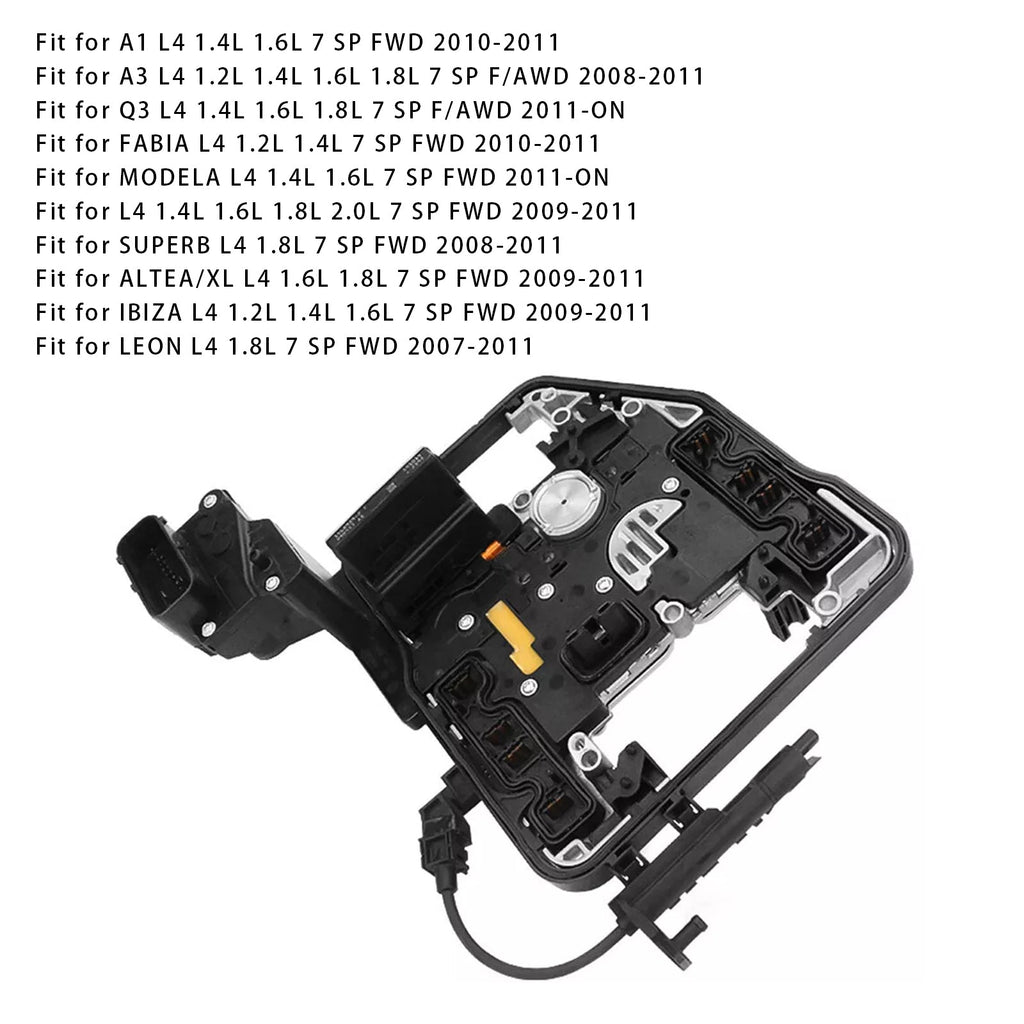 Fit for A1 L4 1.4L 1.6L 7 SP FWD 2010-2011
Fit for A3 L4 1.2L 1.4L 1.6L 1.8L 7 SP F/AWD 2008-2011
Fit for Q3 L4 1.4L 1.6L 1.8L 7 SP F/AWD 2011-ON
Fit for FABIA L4 1.2L 1.4L 7 SP FWD 2010-2011
Fit for MODELA L4 1.4L 1.6L 7 SP FWD 2011-ON
Fit for L4 1.4L 1.6L 1.8L 2.0L 7 SP FWD 2009-2011
Fit for SUPERB L4 1.8L 7 SP FWD 2008-2011
Fit for ALTEA/XL L4 1.6L 1.8L 7 SP FWD 2009-2011
Fit for IBIZA L4 1.2L 1.4L 1.6L 7 SP FWD 2009-2011
Fit for LEON L4 1.8L 7 SP FWD 2007-2011