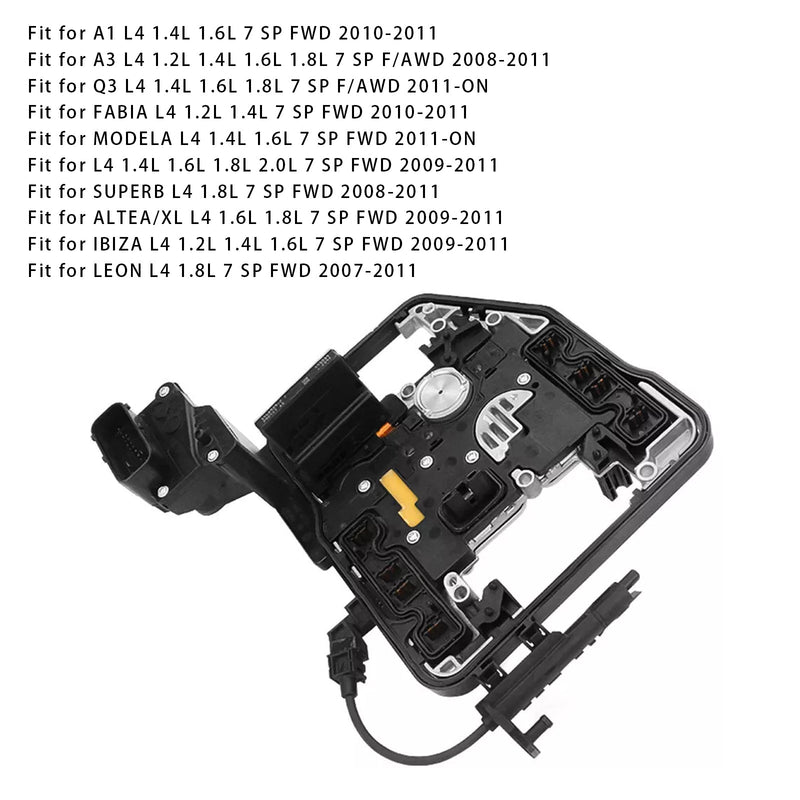 Fit for A1 L4 1.4L 1.6L 7 SP FWD 2010-2011
Fit for A3 L4 1.2L 1.4L 1.6L 1.8L 7 SP F/AWD 2008-2011
Fit for Q3 L4 1.4L 1.6L 1.8L 7 SP F/AWD 2011-ON
Fit for FABIA L4 1.2L 1.4L 7 SP FWD 2010-2011
Fit for MODELA L4 1.4L 1.6L 7 SP FWD 2011-ON
Fit for L4 1.4L 1.6L 1.8L 2.0L 7 SP FWD 2009-2011
Fit for SUPERB L4 1.8L 7 SP FWD 2008-2011
Fit for ALTEA/XL L4 1.6L 1.8L 7 SP FWD 2009-2011
Fit for IBIZA L4 1.2L 1.4L 1.6L 7 SP FWD 2009-2011
Fit for LEON L4 1.8L 7 SP FWD 2007-2011