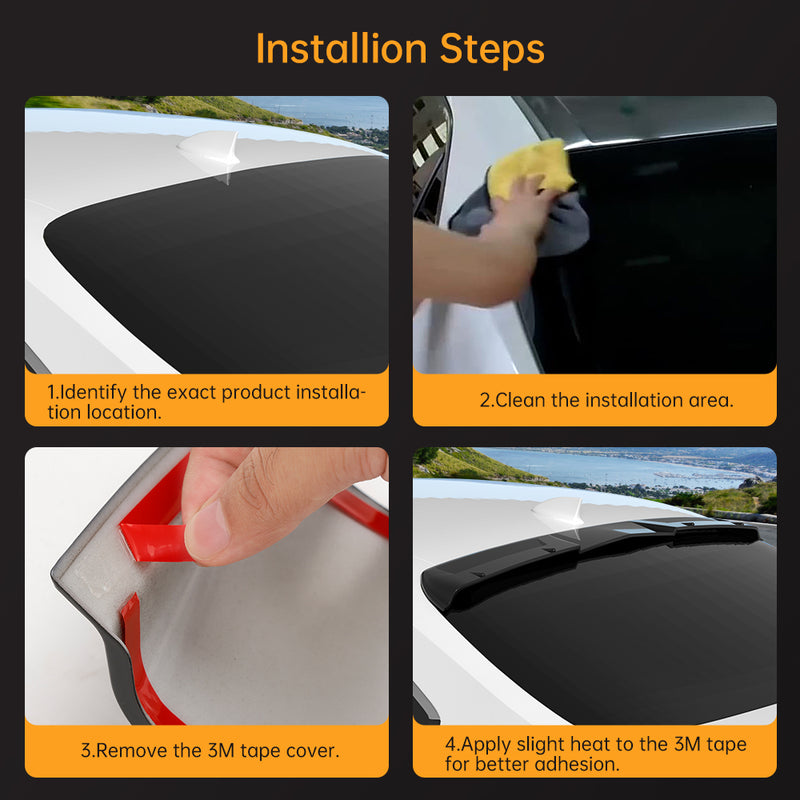 Installion Steps

1.Identify the exact product installation location.

2.Clean the installation area.

3.Remove the 3M tape cover.

4.Apply slight heat to the 3M tape for better adhesion.