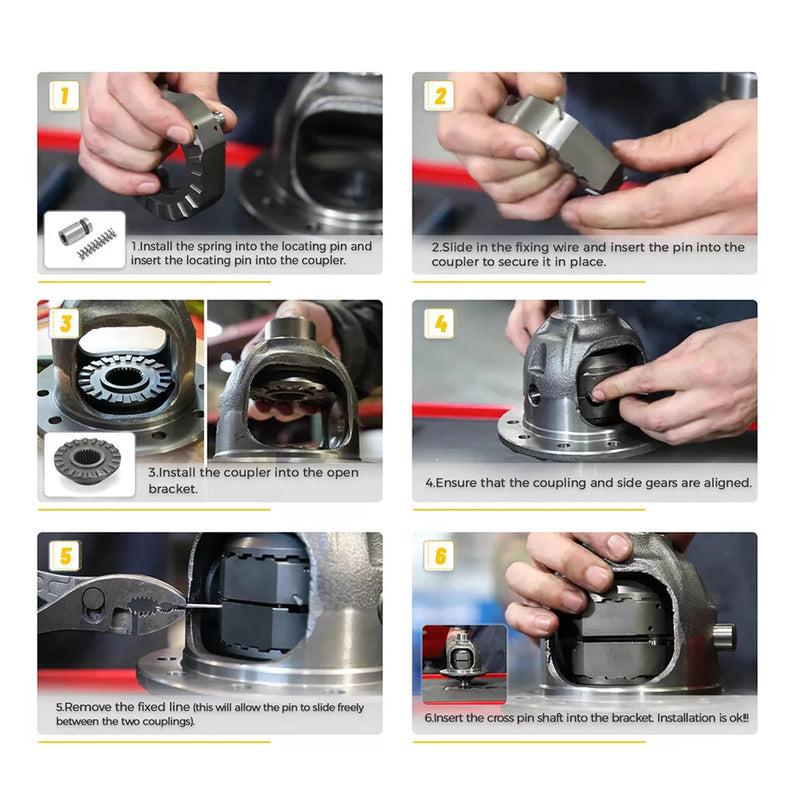 1

1.Install the spring into the locating pin and insert the locating pin into the coupler.

2

2.Slide in the fixing wire and insert the pin into the coupler to secure it in place.

3

3.Install the coupler into the open bracket.

4

4.Ensure that the coupling and side gears are aligned.

5

5.Remove the fixed line (this will allow the pin to slide freely between the two couplings).

6

6.Insert the cross pin shaft into the bracket. Installation is ok!!!