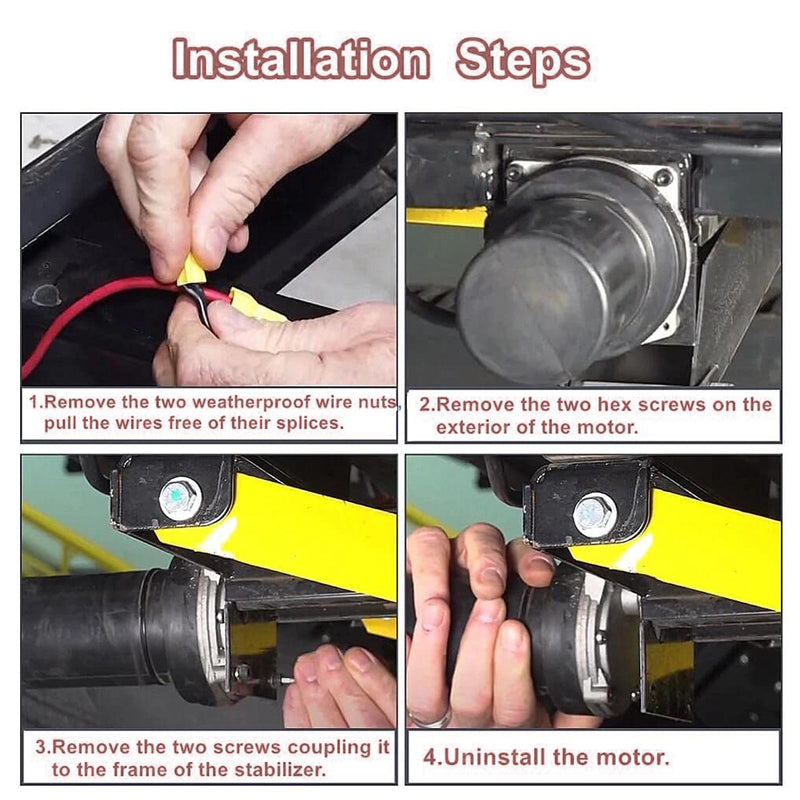 Installation Steps

1.Remove the two weatherproof wire nuts, pull the wires free of their splices.

2.Remove the two hex screws on the exterior of the motor.

3.Remove the two screws coupling it to the frame of the stabilizer.

4.Uninstall the motor.