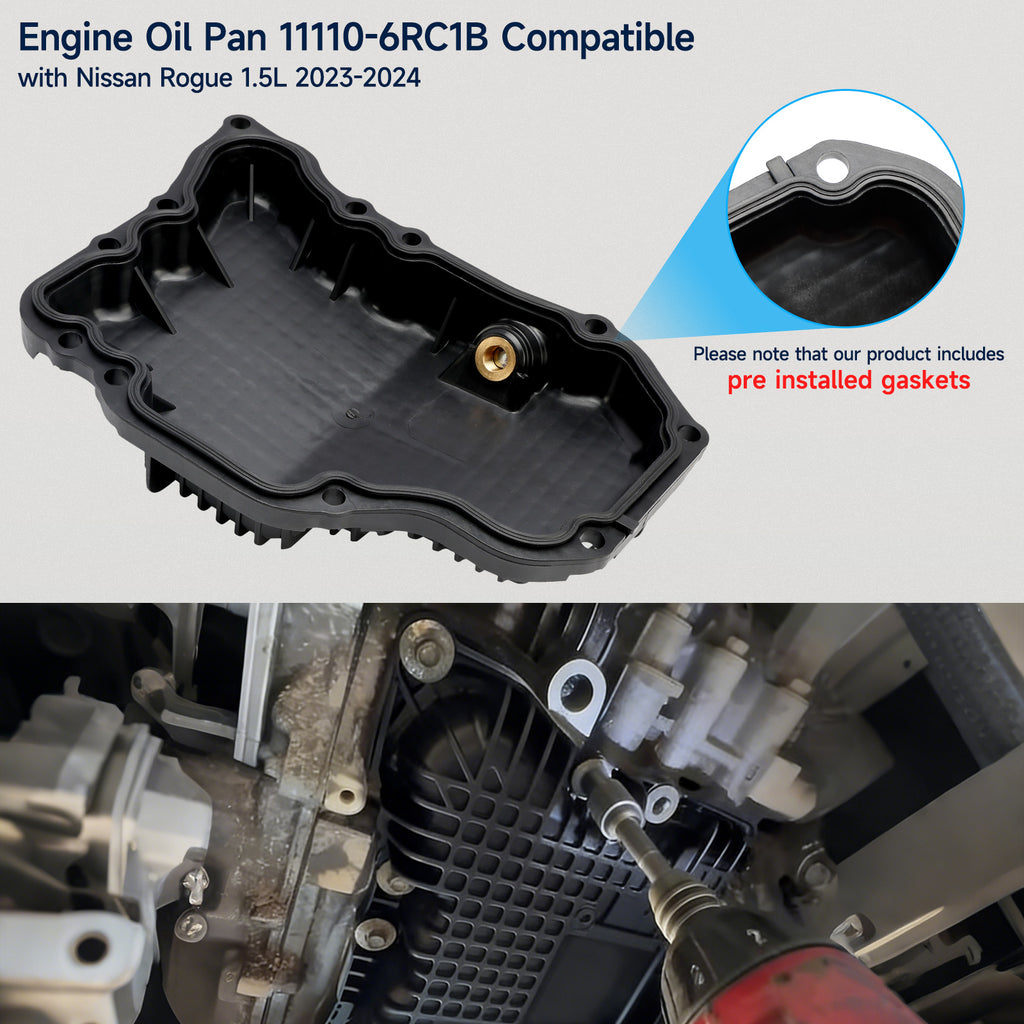 Engine Oil Pan 11110-6RC1B Compatible
with Nissan Rogue 1.5L 2023-2024

Please note that our product includes
pre installed gaskets